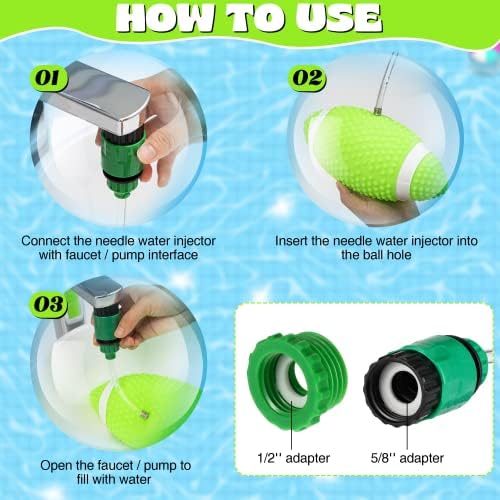 HOW TO USE

01

Connect the needle water injector with faucet / pump interface

02

Insert the needle water injector into the ball hole

03

Open the faucet / pump to fill with water

1/2'' adapter

5/8'' adapter